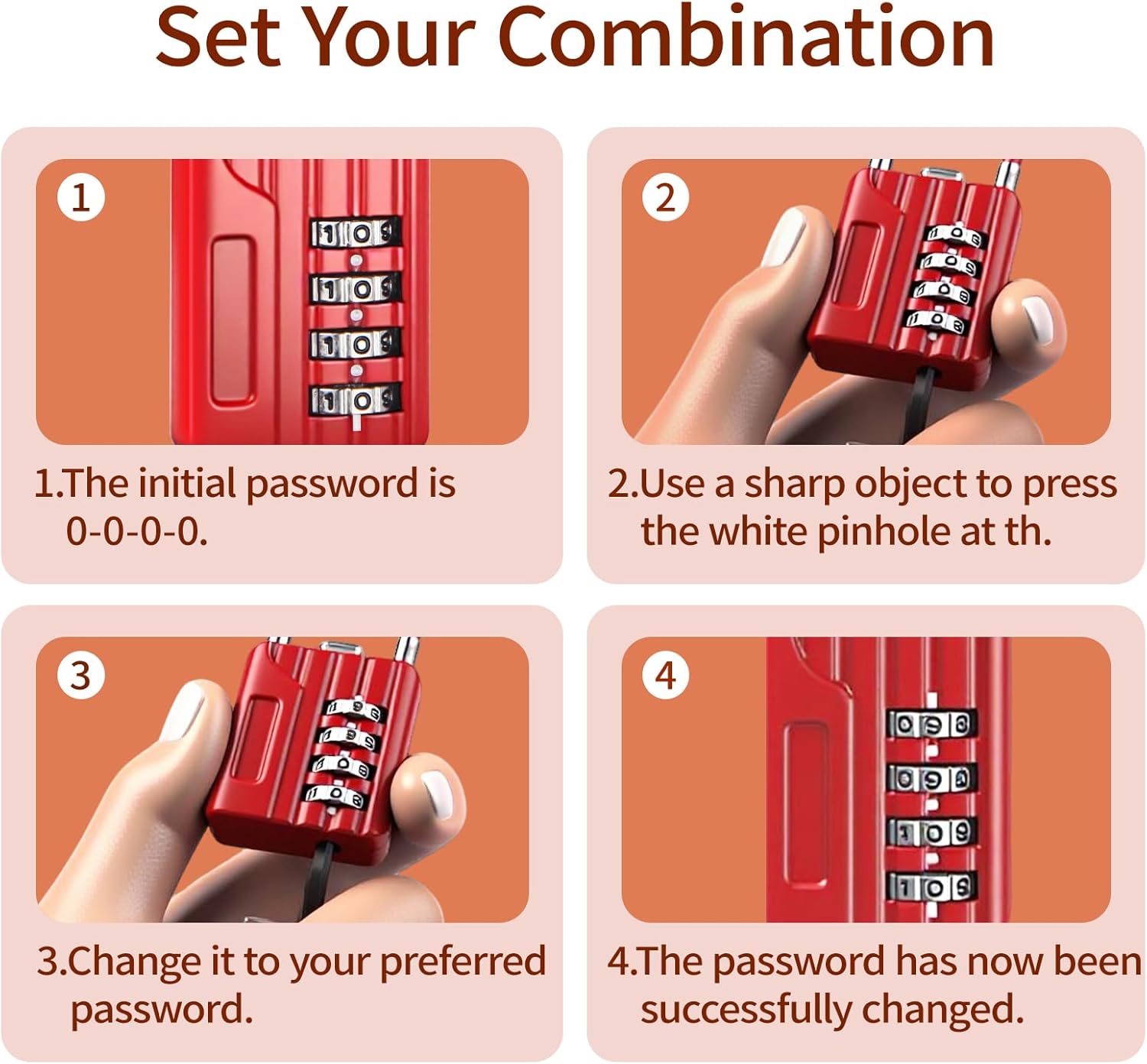 Set Your Combination

1

1.The initial password is 0-0-0-0.

2

2.Use a sharp object to press the white pinhole at th.

3

3.Change it to your preferred password.

4

4.The password has now been successfully changed.