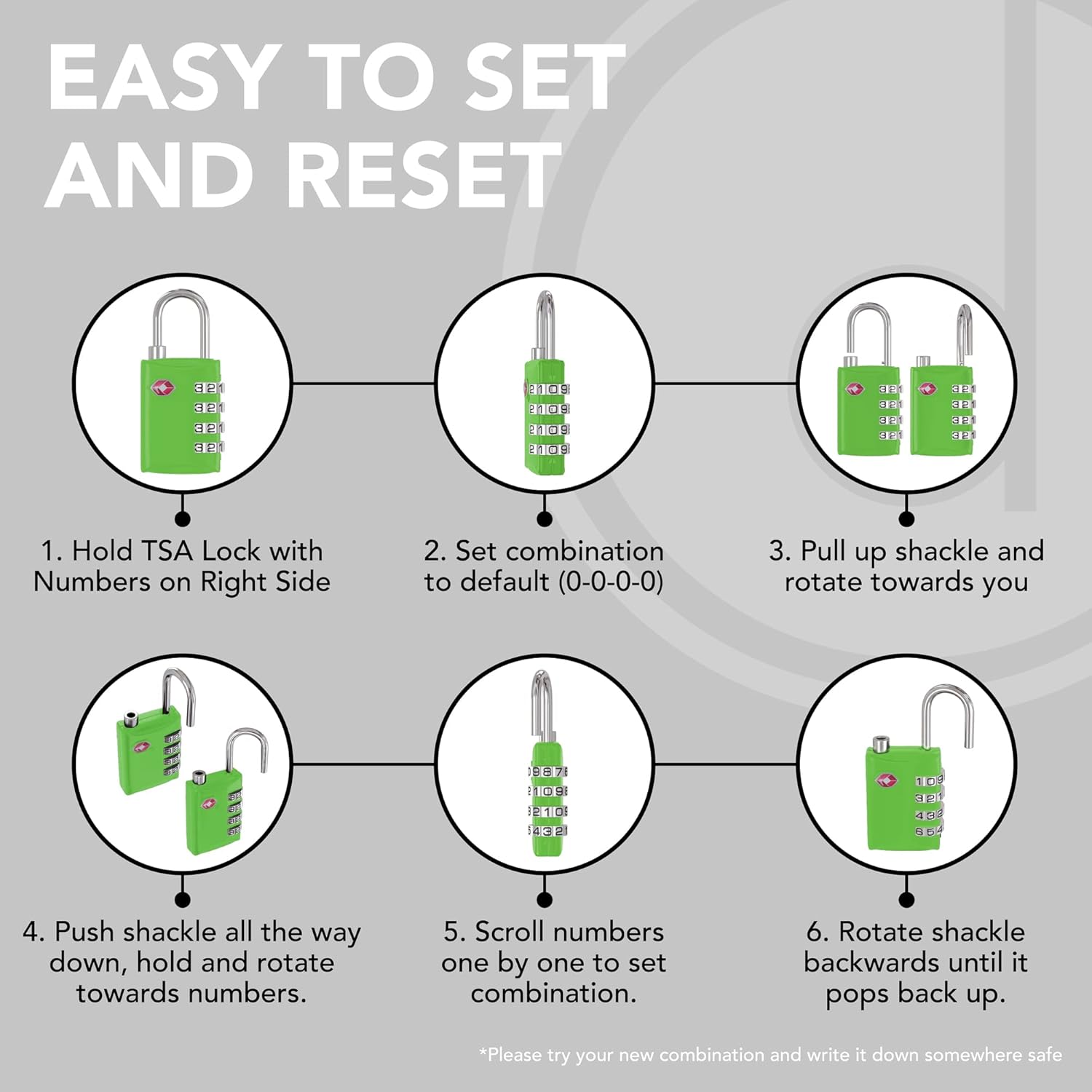 EASY TO SET AND RESET

1. Hold TSA Lock with Numbers on Right Side

2. Set combination to default (0-0-0-0)

3. Pull up shackle and rotate towards you

4. Push shackle all the way down, hold and rotate towards numbers.

5. Scroll numbers one by one to set combination.

6. Rotate shackle backwards until it pops back up.

*Please try your new combination and write it down somewhere safe