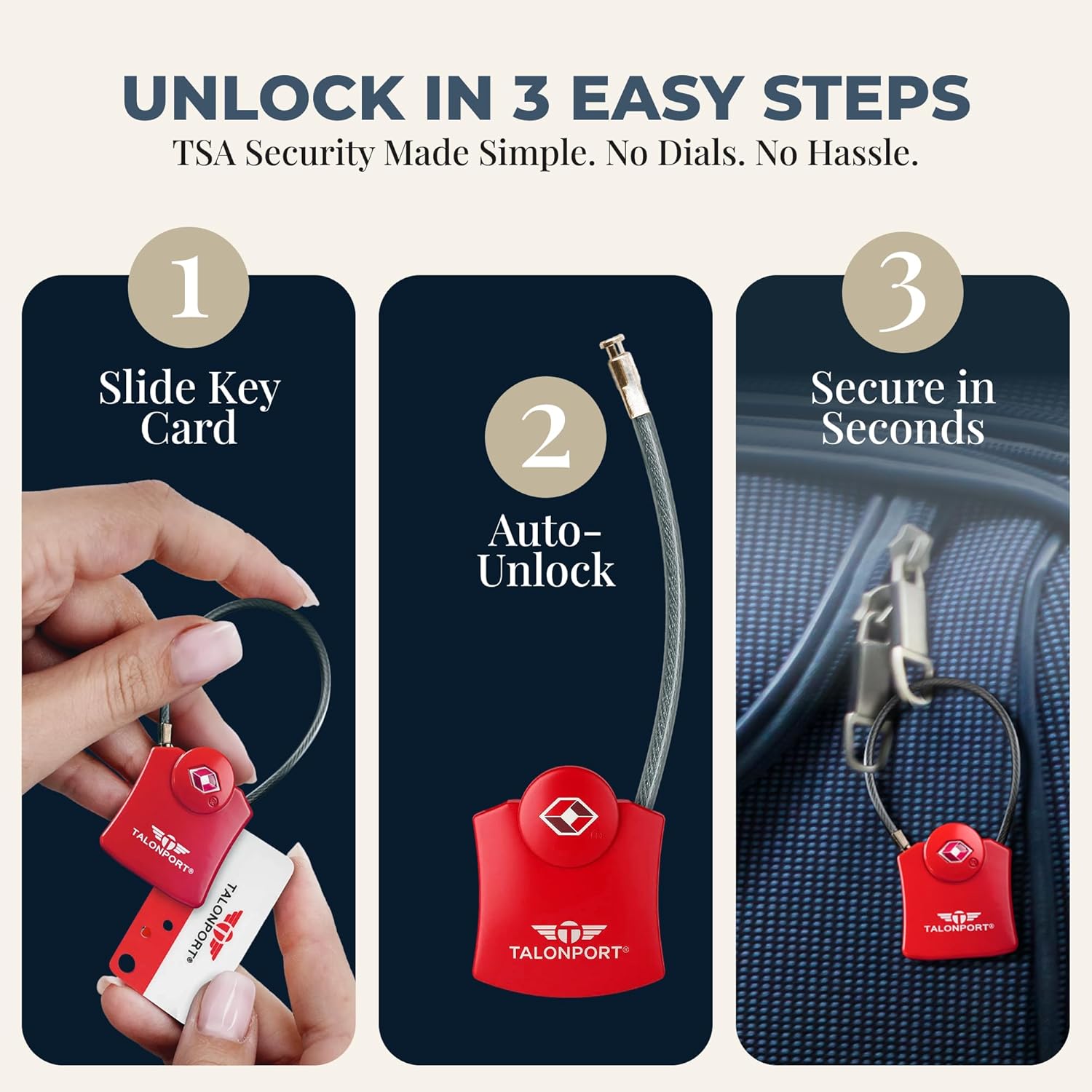 UNLOCK IN 3 EASY STEPS

TSA Security Made Simple. No Dials. No Hassle.

1

Slide Key Card

TALONPORT®

TALONPORT®

2

Auto-Unlock

TALONPORT®

3

Secure in Seconds

TALONPORT®