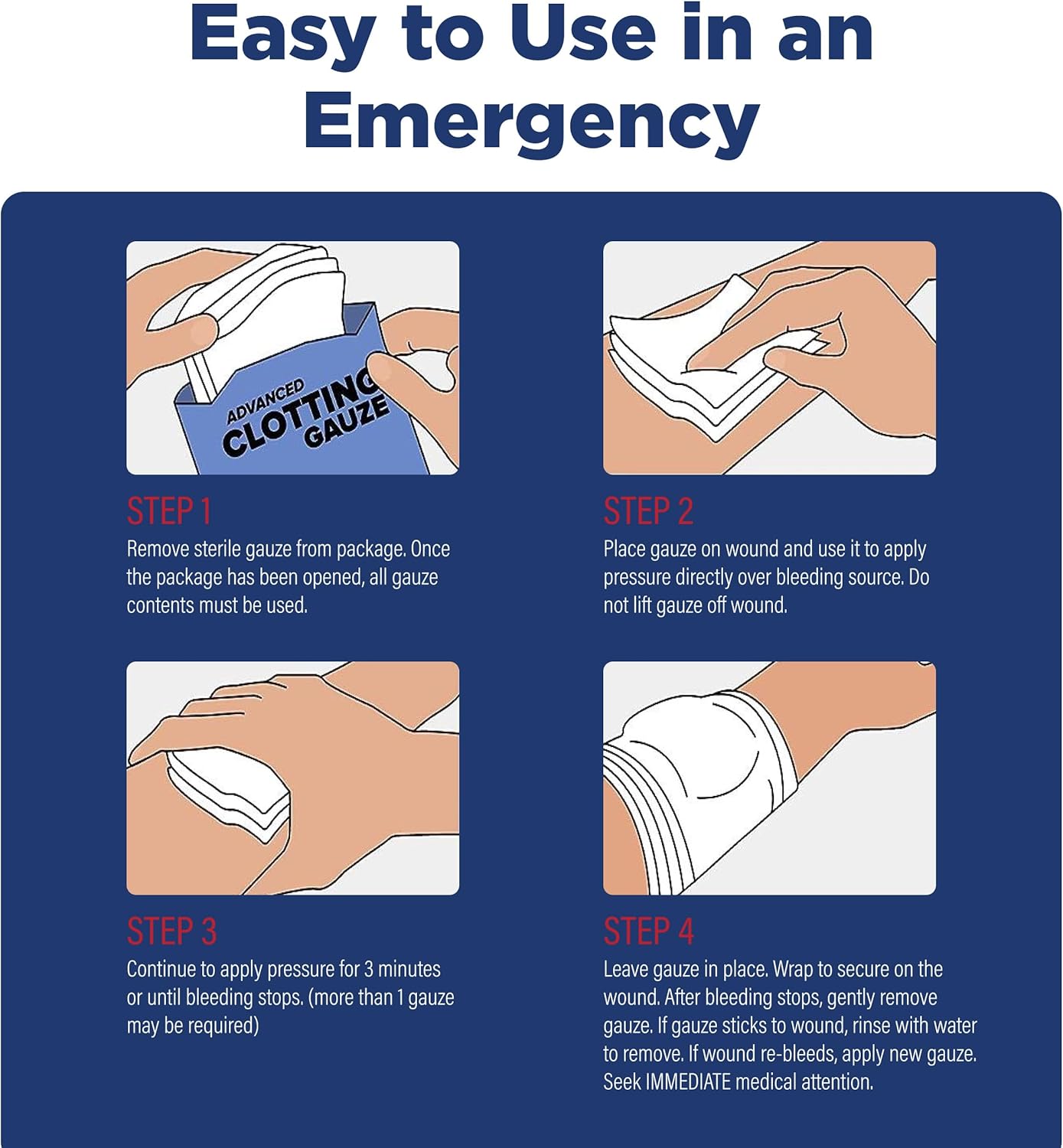 Easy to Use in an Emergency

ADVANCED CLOTTING GAUZE

STEP 1
Remove sterile gauze from package. Once the package has been opened, all gauze contents must be used.

STEP 2
Place gauze on wound and use it to apply pressure directly over bleeding source. Do not lift gauze off wound.

STEP 3
Continue to apply pressure for 3 minutes or until bleeding stops. (more than 1 gauze may be required)

STEP 4
Leave gauze in place. Wrap to secure on the wound. After bleeding stops, gently remove gauze. If gauze sticks to wound, rinse with water to remove. If wound re-bleeds, apply new gauze. Seek IMMEDIATE medical attention.