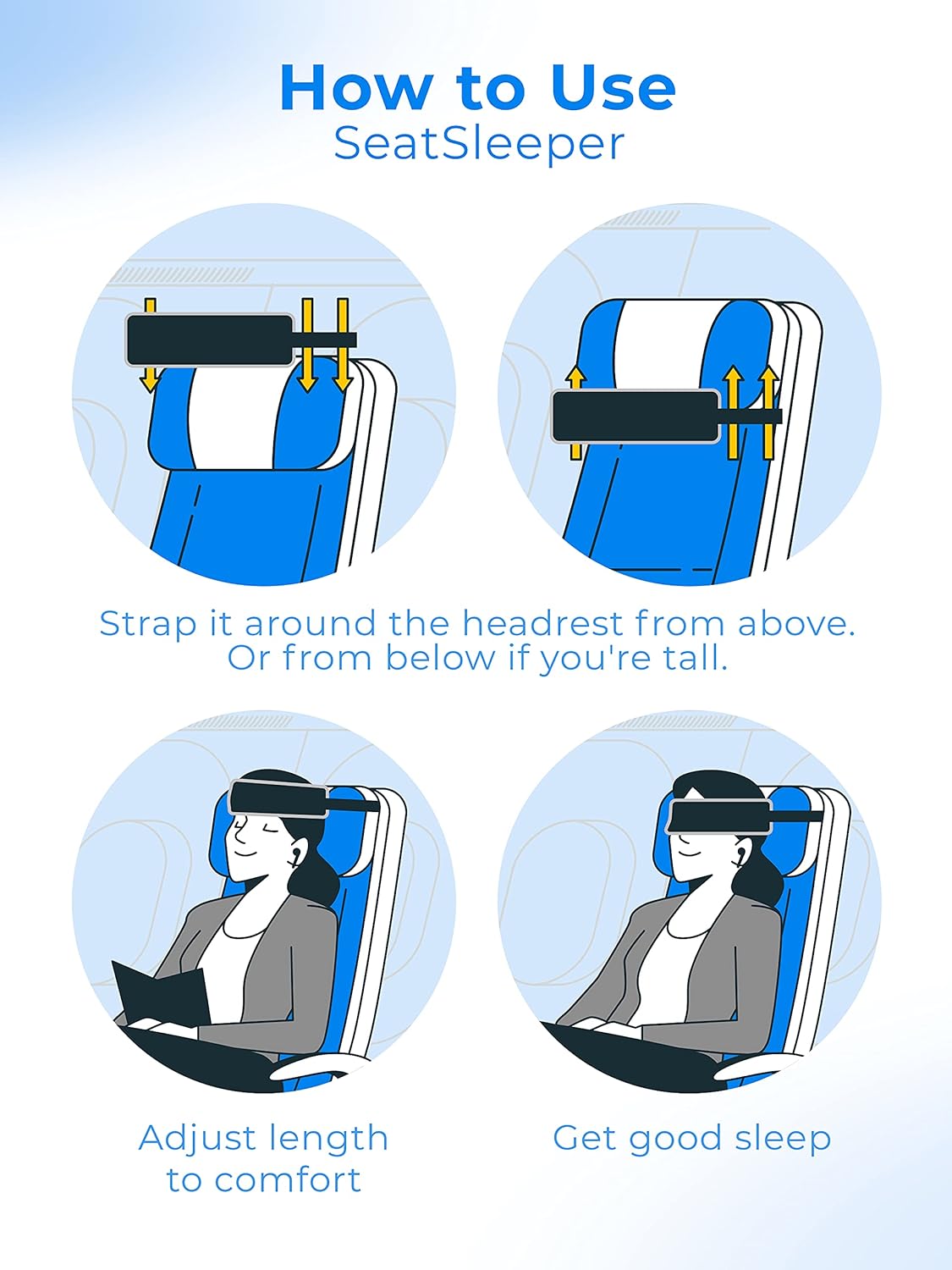 How to Use
SeatSleeper

Strap it around the headrest from above.
Or from below if you're tall.

Adjust length to comfort

Get good sleep