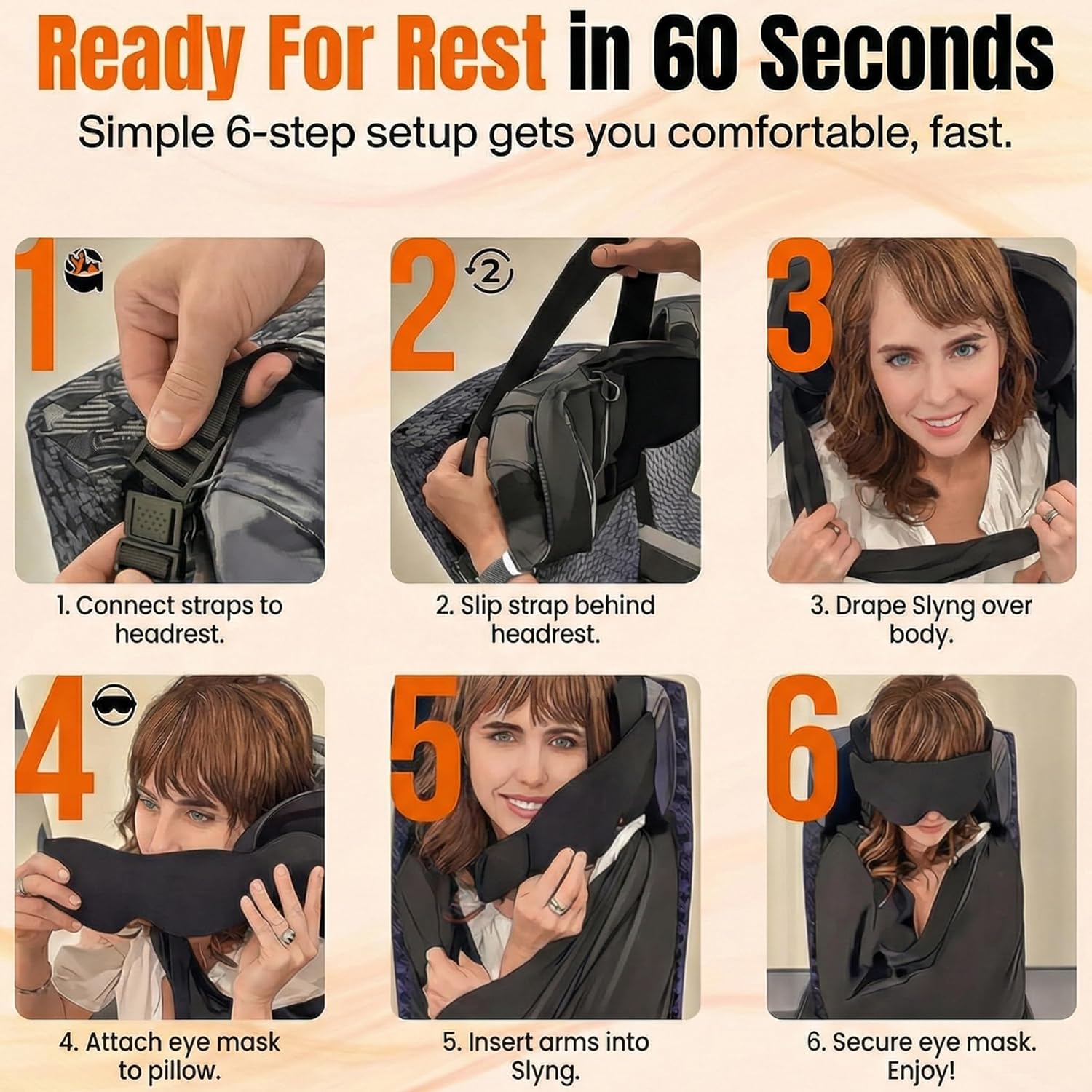 Ready For Rest in 60 Seconds

Simple 6-step setup gets you comfortable, fast.

1

1. Connect straps to headrest.

2 2

2. Slip strap behind headrest.

3

3. Drape Slyng over body.

4

4. Attach eye mask to pillow.

5

5. Insert arms into Slyng.

6

6. Secure eye mask. Enjoy!