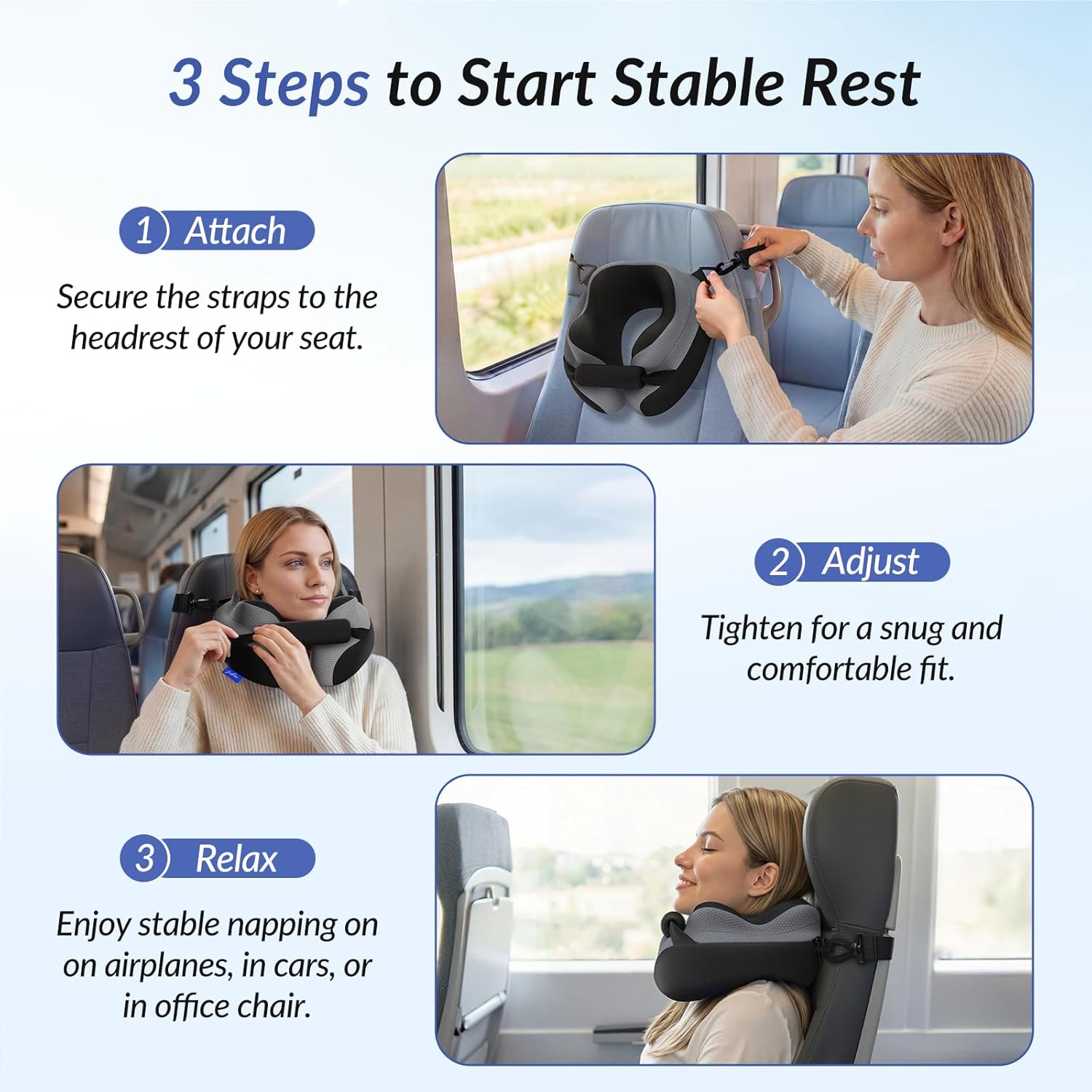 3 Steps to Start Stable Rest

1 Attach

Secure the straps to the headrest of your seat.

2 Adjust

Tighten for a snug and comfortable fit.

3 Relax

Enjoy stable napping on on airplanes, in cars, or in office chair.