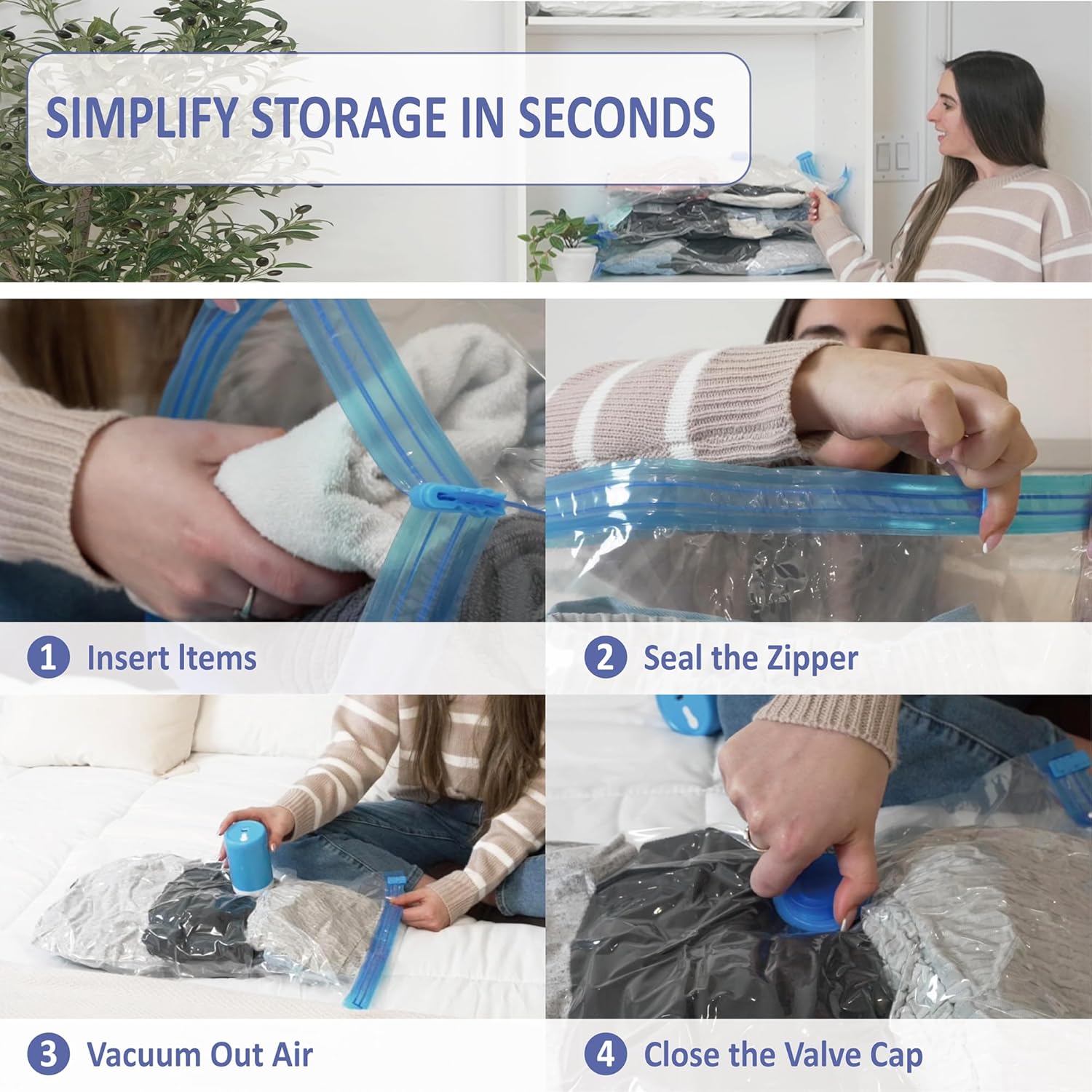 SIMPLIFY STORAGE IN SECONDS

1 Insert Items

2 Seal the Zipper

3 Vacuum Out Air

4 Close the Valve Cap