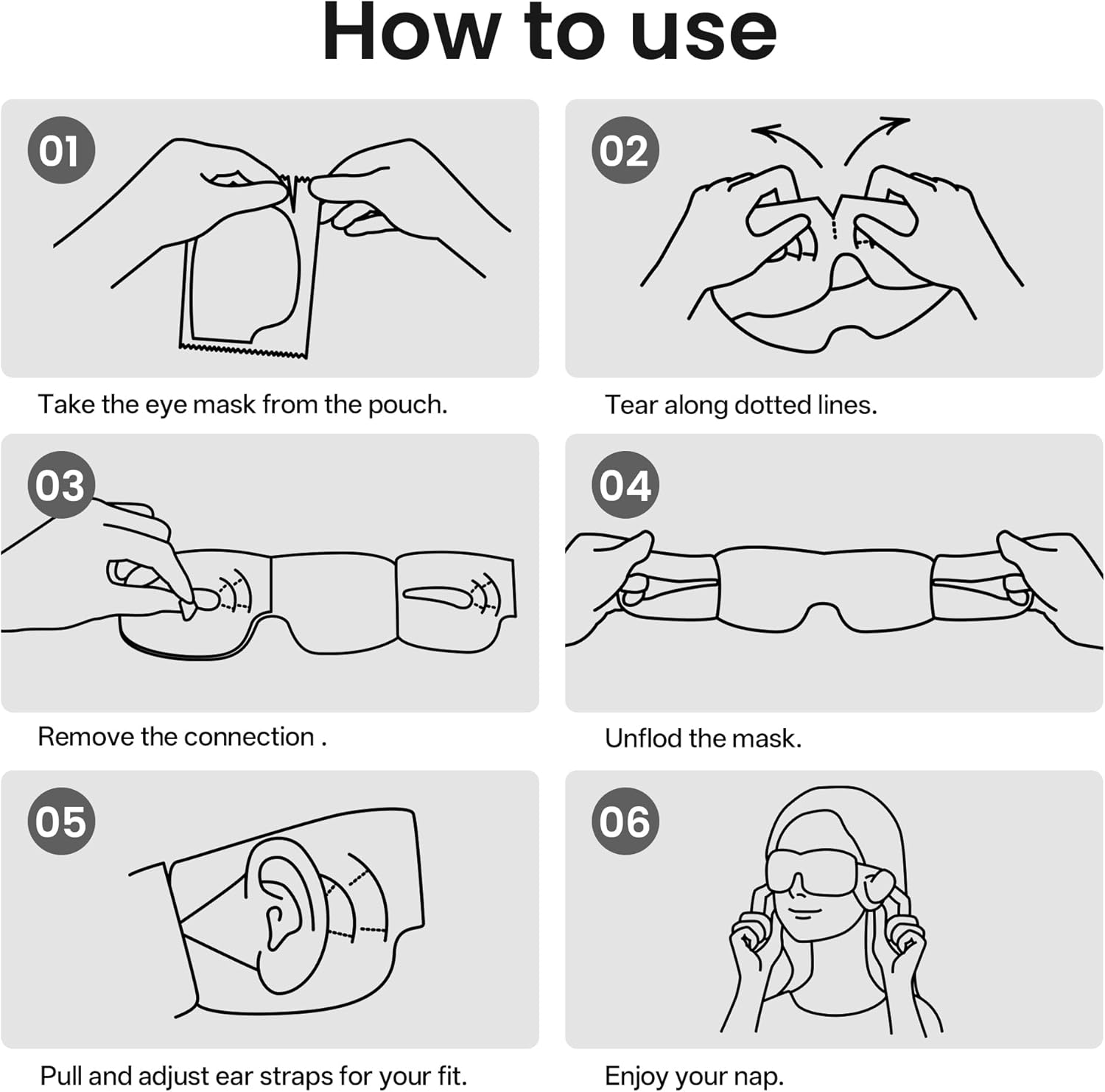 How to use

01

Take the eye mask from the pouch.

02

Tear along dotted lines.

03

Remove the connection .

04

Unflod the mask.

05

Pull and adjust ear straps for your fit.

06

Enjoy your nap.