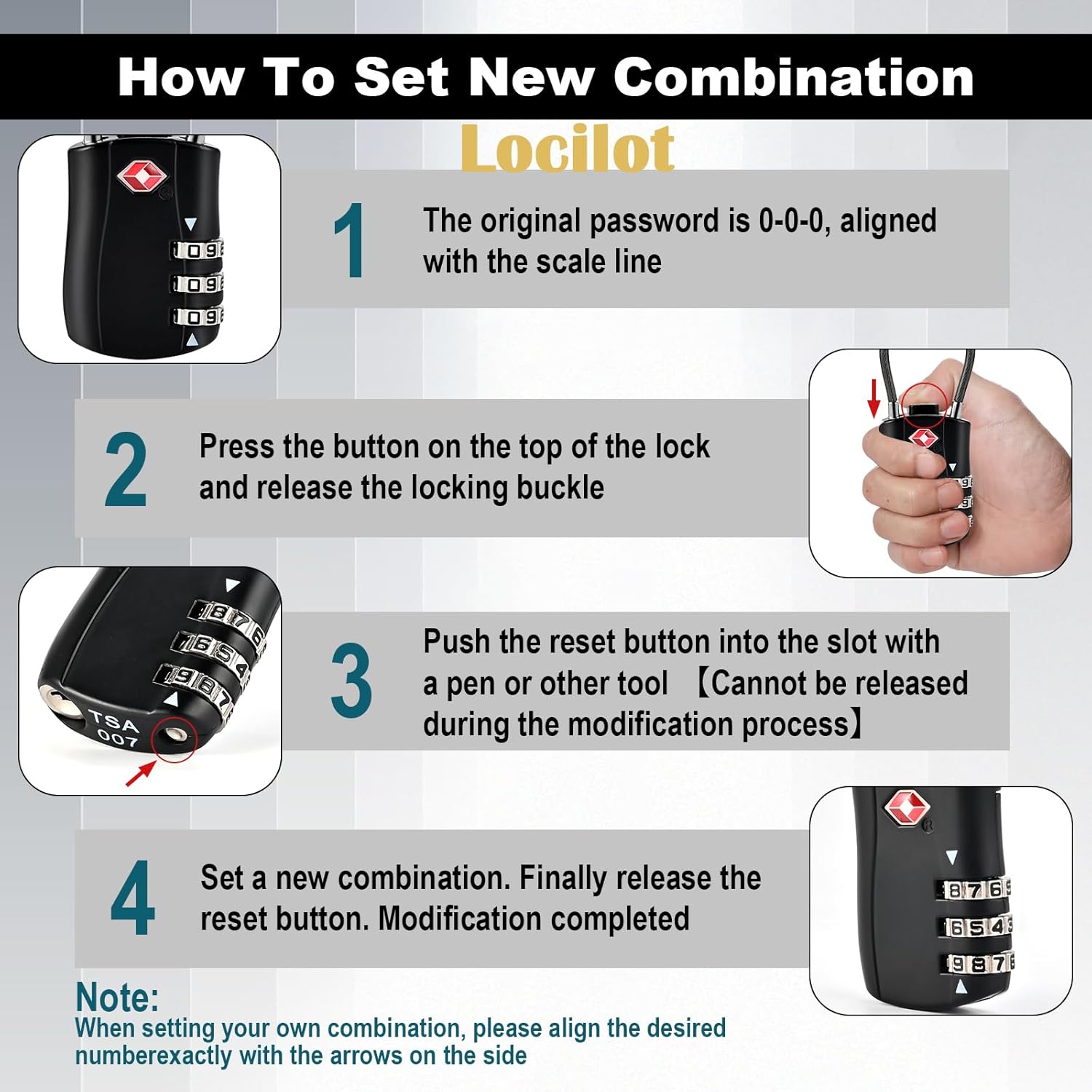 How To Set New Combination

Locilot

1 The original password is 0-0-0, aligned with the scale line

2 Press the button on the top of the lock and release the locking buckle

3 Push the reset button into the slot with a pen or other tool 【Cannot be released during the modification process】

TSA 007

4 Set a new combination. Finally release the reset button. Modification completed

Note:
When setting your own combination, please align the desired numberexactly with the arrows on the side