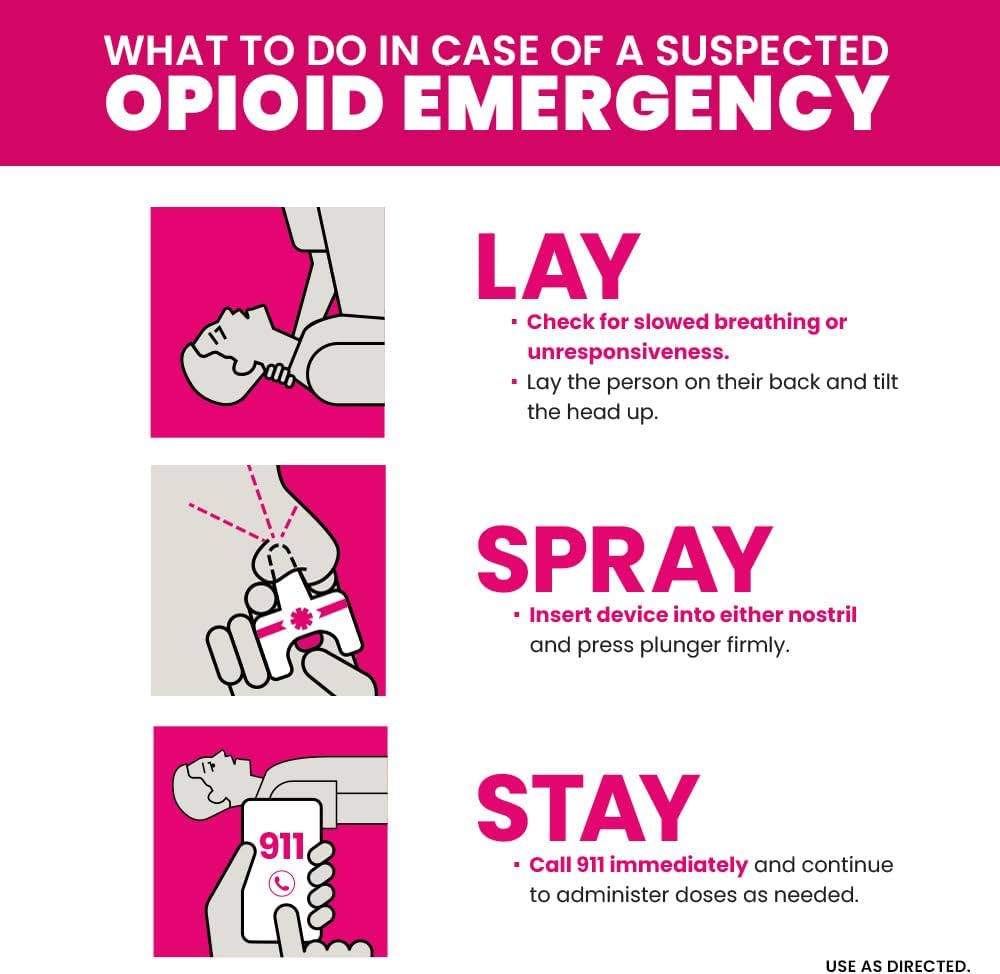 WHAT TO DO IN CASE OF A SUSPECTED
OPIOID EMERGENCY

LAY
▪ Check for slowed breathing or unresponsiveness.
▪ Lay the person on their back and tilt the head up.

SPRAY
▪ Insert device into either nostril and press plunger firmly.

911

STAY
▪ Call 911 immediately and continue to administer doses as needed.

USE AS DIRECTED.