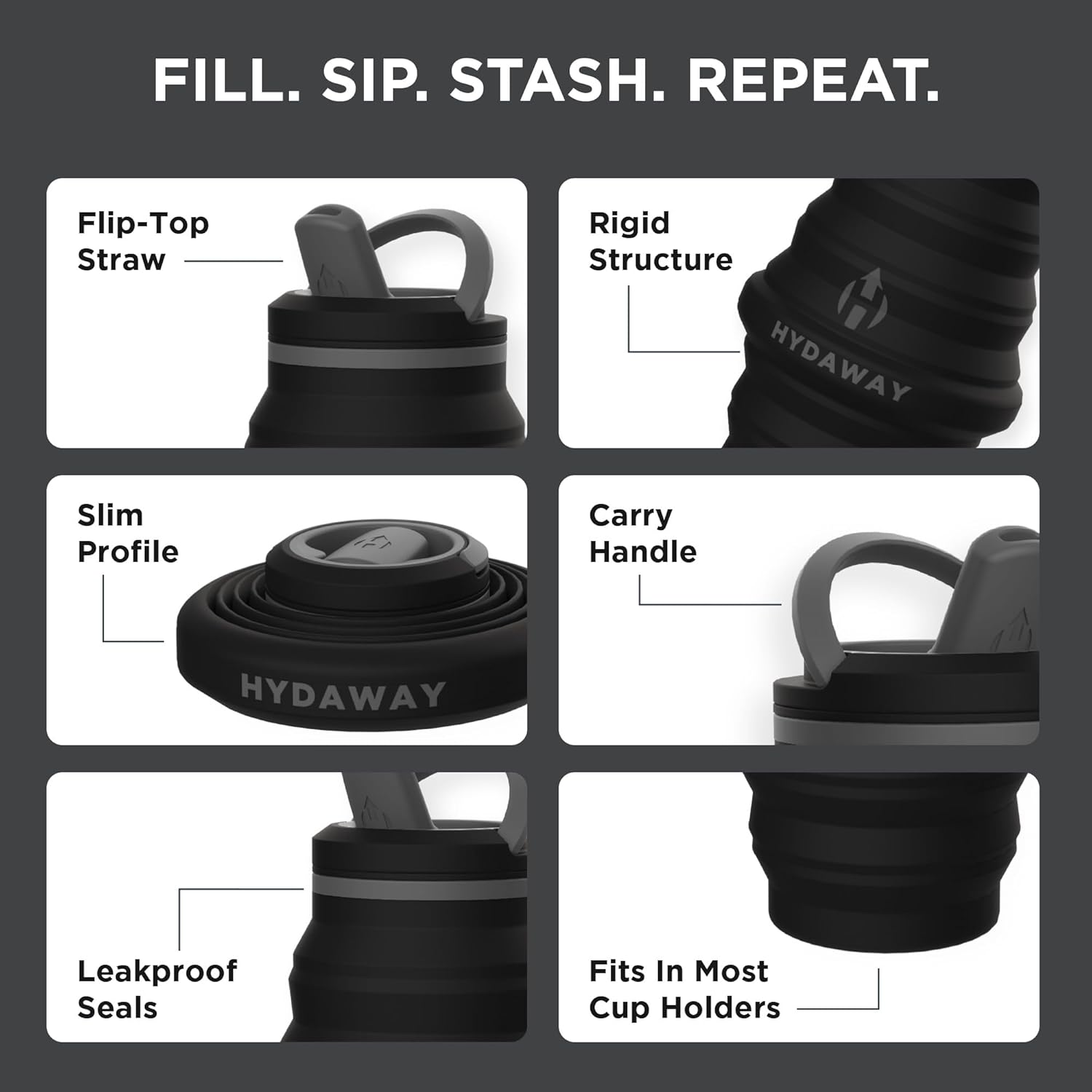 FILL. SIP. STASH. REPEAT.

Flip-Top Straw

Rigid Structure

HYDAWAY

Slim Profile

HYDAWAY

Carry Handle

Leakproof Seals

Fits In Most Cup Holders