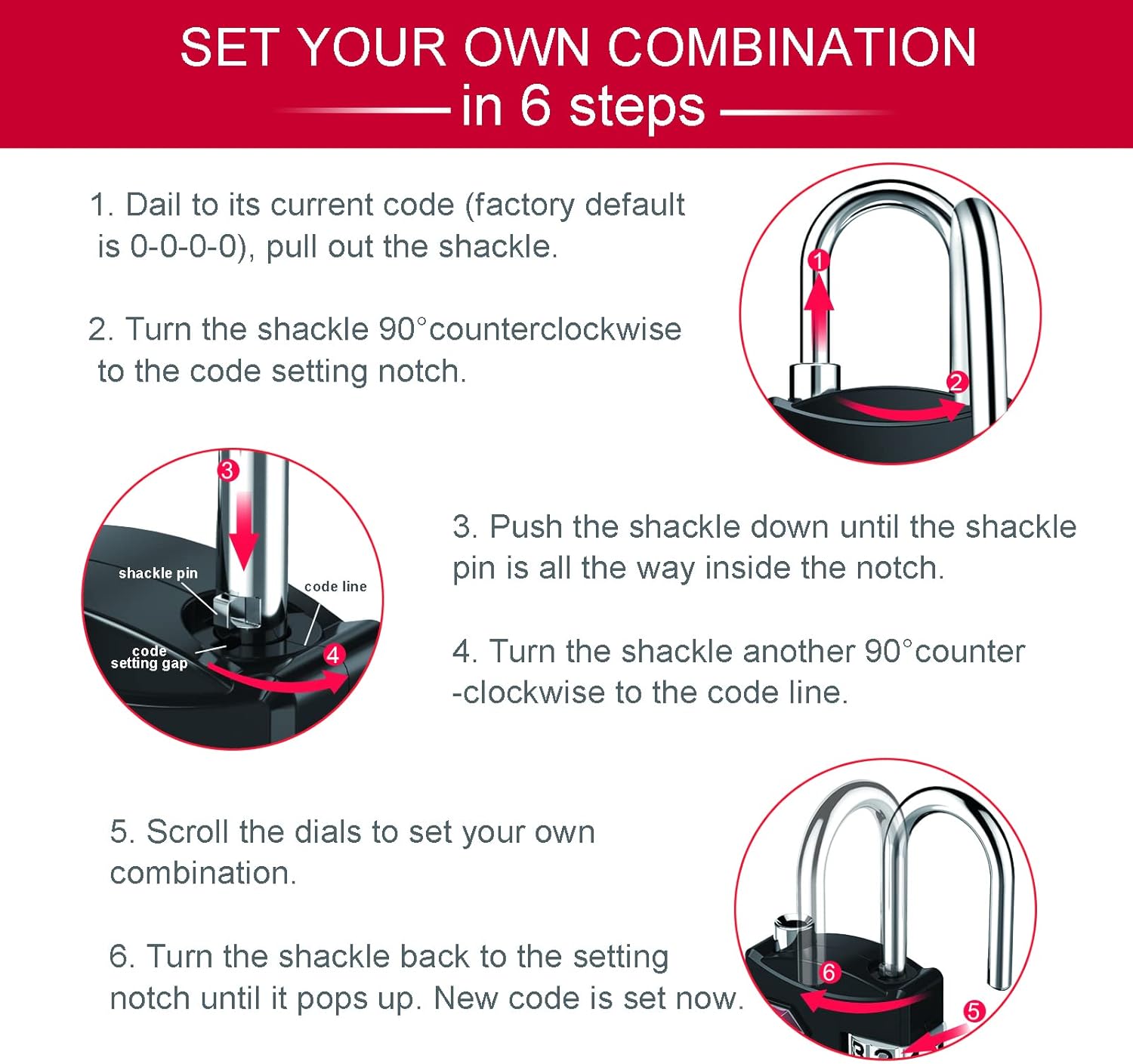 SET YOUR OWN COMBINATION
in 6 steps

1. Dail to its current code (factory default is 0-0-0-0), pull out the shackle.

2. Turn the shackle 90°counterclockwise to the code setting notch.

1

2

3

shackle pin

code line

code setting gap

4

3. Push the shackle down until the shackle pin is all the way inside the notch.

4. Turn the shackle another 90°counter -clockwise to the code line.

5. Scroll the dials to set your own combination.

6. Turn the shackle back to the setting notch until it pops up. New code is set now.

6

5