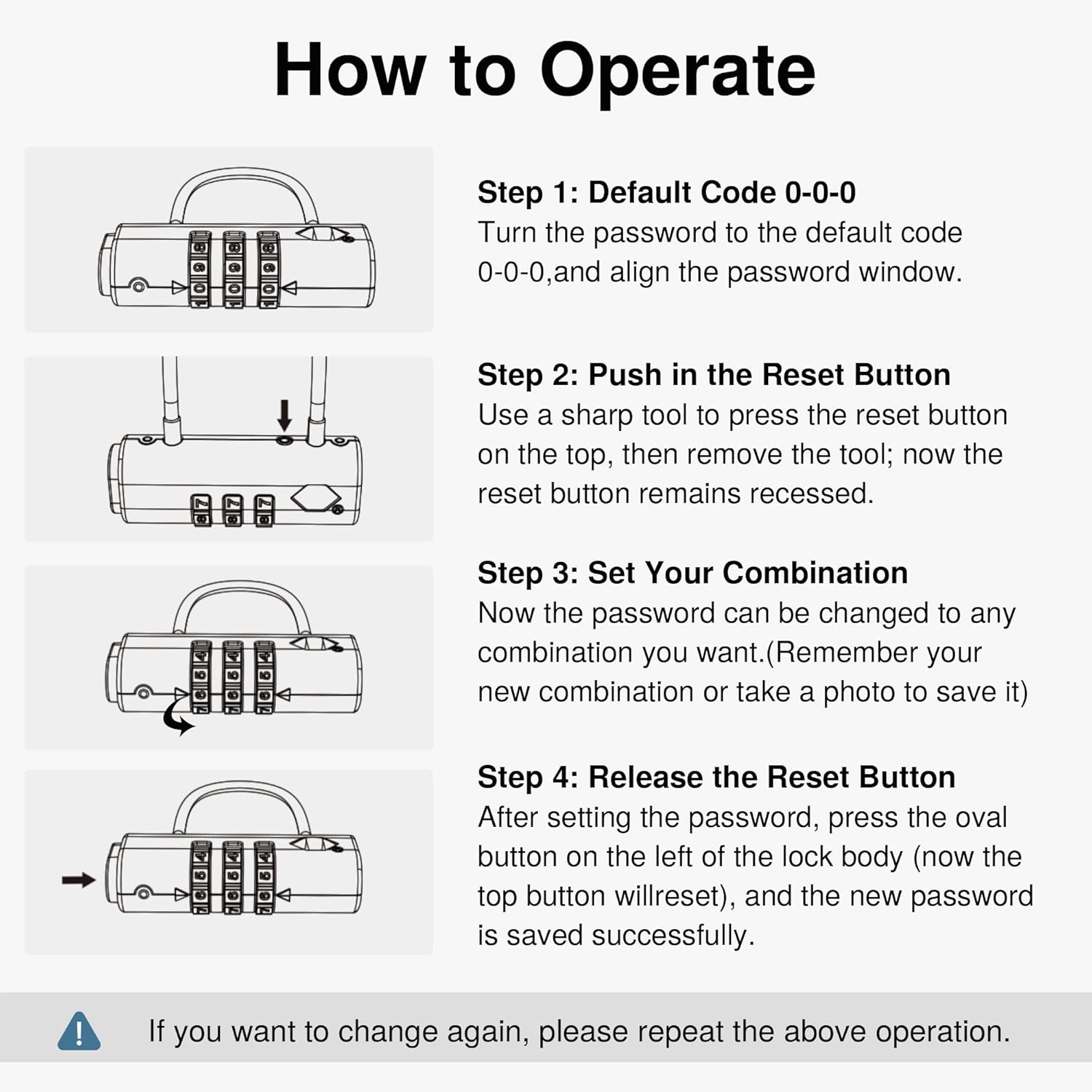 How to Operate

Step 1: Default Code 0-0-0
Turn the password to the default code 0-0-0,and align the password window.

Step 2: Push in the Reset Button
Use a sharp tool to press the reset button on the top, then remove the tool; now the reset button remains recessed.

Step 3: Set Your Combination
Now the password can be changed to any combination you want.(Remember your new combination or take a photo to save it)

Step 4: Release the Reset Button
After setting the password, press the oval button on the left of the lock body (now the top button willreset), and the new password is saved successfully.

If you want to change again, please repeat the above operation.