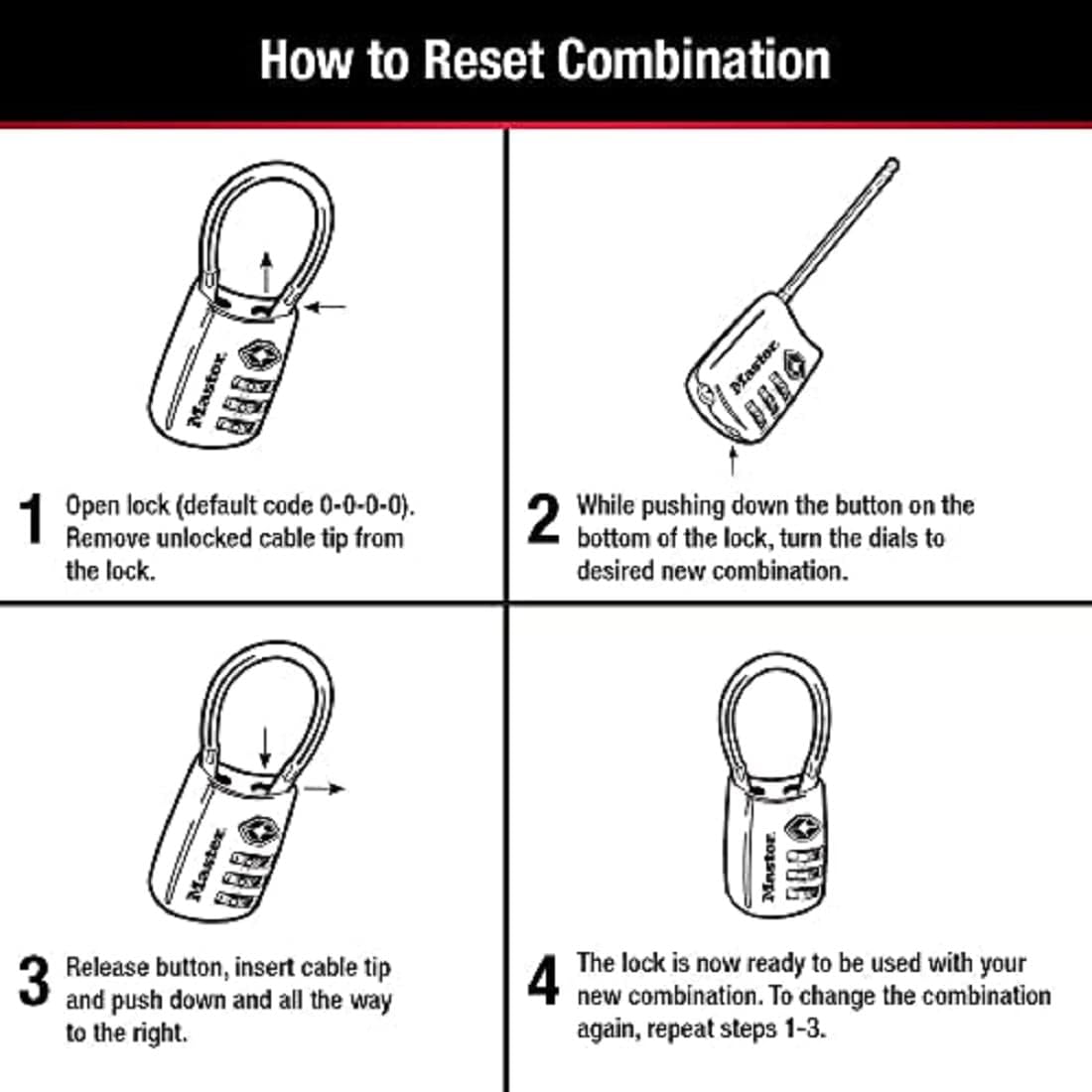 How to Reset Combination

Master

1 Open lock (default code 0-0-0-0). Remove unlocked cable tip from the lock.

Master

2 While pushing down the button on the bottom of the lock, turn the dials to desired new combination.

Master

3 Release button, insert cable tip and push down and all the way to the right.

Master

4 The lock is now ready to be used with your new combination. To change the combination again, repeat steps 1-3.