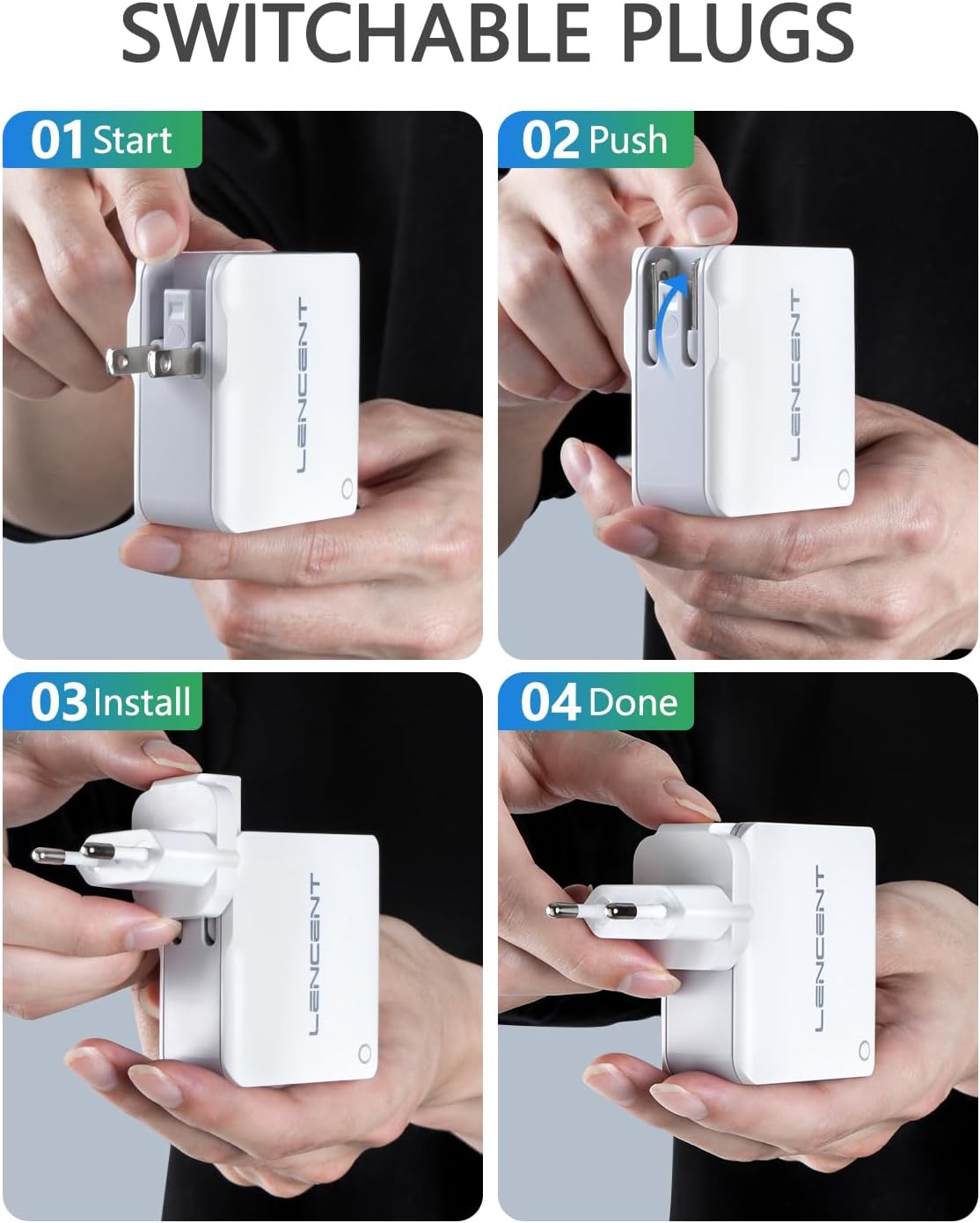 SWITCHABLE PLUGS

01 Start

LENCENT

02 Push

LENCENT

03 Install

LENCENT

04 Done

LENCENT